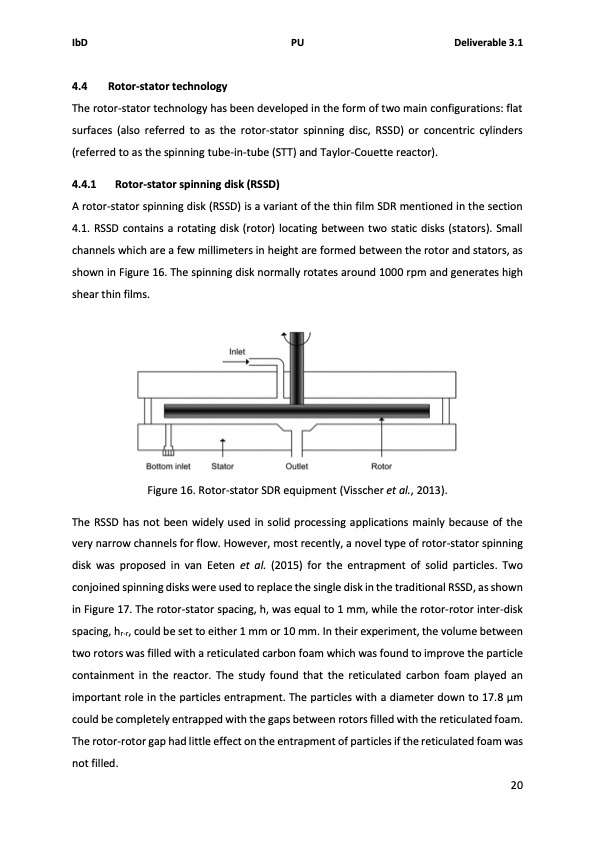 IbD PU Deliverable 3.1

4.4 Rotor-stator technology

The rotor-stator technology has been developed in the form of two main configurations: flat surfaces (also referred to as the rotor-stator spinning disc, RSSD) or concentric cylinders (referred to as the spinning tube-in-tube (STT) and Taylor-Couette reactor).

4.4.1 Rotor-stator spinning disk (RSSD)

A rotor-stator spinning disk (RSSD) is a variant of the thin film SDR mentioned in the section 4.1. RSSD contains a rotating disk (rotor) locating between two static disks (stators). Small channels which are a few millimeters in height are formed between the rotor and stators, as shown in Figure 16. The spinning disk normally rotates around 1000 rpm and generates high shear thin films.

Inlet

Bottom inlet Stator Outlet Rotor

Figure 16. Rotor-stator SDR equipment (Visscher et al., 2013).

The RSSD has not been widely used in solid processing applications mainly because of the very narrow channels for flow. However, most recently, a novel type of rotor-stator spinning disk was proposed in van Eeten et al. (2015) for the entrapment of solid particles. Two conjoined spinning disks were used to replace the single disk in the traditional RSSD, as shown in Figure 17. The rotor-stator spacing, h, was equal to 1 mm, while the rotor-rotor inter-disk spacing, $h_{r-r}$, could be set to either 1 mm or 10 mm. In their experiment, the volume between two rotors was filled with a reticulated carbon foam which was found to improve the particle containment in the reactor. The study found that the reticulated carbon foam played an important role in the particles entrapment. The particles with a diameter down to 17.8 µm could be completely entrapped with the gaps between rotors filled with the reticulated foam. The rotor-rotor gap had little effect on the entrapment of particles if the reticulated foam was not filled.

20