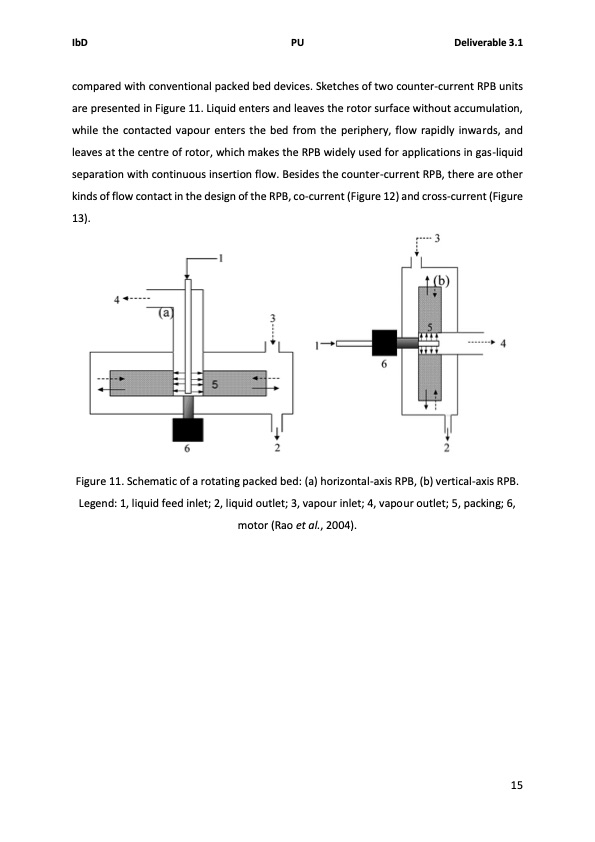 IbD PU Deliverable 3.1

compared with conventional packed bed devices. Sketches of two counter-current RPB units are presented in Figure 11. Liquid enters and leaves the rotor surface without accumulation, while the contacted vapour enters the bed from the periphery, flow rapidly inwards, and leaves at the centre of rotor, which makes the RPB widely used for applications in gas-liquid separation with continuous insertion flow. Besides the counter-current RPB, there are other kinds of flow contact in the design of the RPB, co-current (Figure 12) and cross-current (Figure 13).

1
4
(a)
3
5
6
2
3
(b)
5
1
6
4
2

Figure 11. Schematic of a rotating packed bed: (a) horizontal-axis RPB, (b) vertical-axis RPB. Legend: 1, liquid feed inlet; 2, liquid outlet; 3, vapour inlet; 4, vapour outlet; 5, packing; 6, motor (Rao et al., 2004).

15