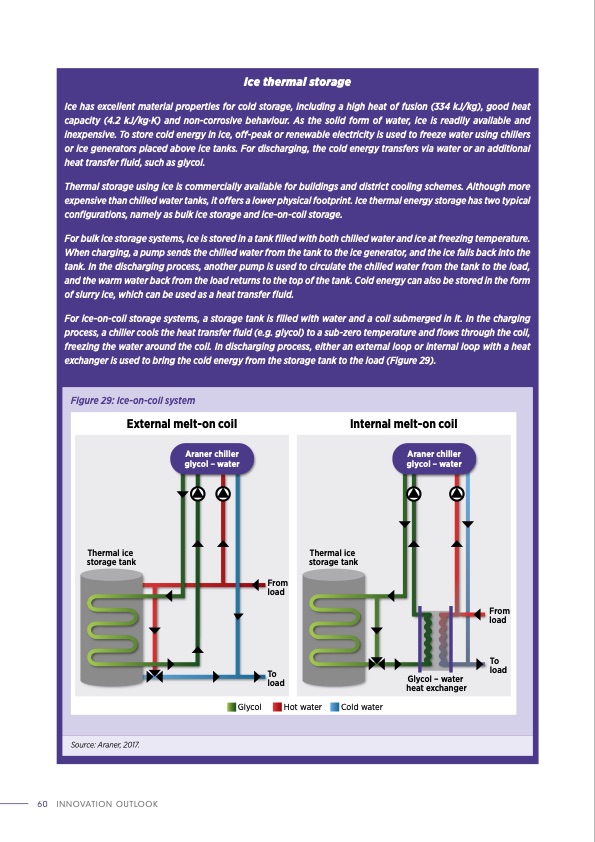 Ice thermal storage

Ice has excellent material properties for cold storage, including a high heat of fusion (334 kJ/kg), good heat capacity (4.2 kJ/kg·K) and non-corrosive behaviour. As the solid form of water, ice is readily available and inexpensive. To store cold energy in ice, off-peak or renewable electricity is used to freeze water using chillers or ice generators placed above ice tanks. For discharging, the cold energy transfers via water or an additional heat transfer fluid, such as glycol.

Thermal storage using ice is commercially available for buildings and district cooling schemes. Although more expensive than chilled water tanks, it offers a lower physical footprint. Ice thermal energy storage has two typical configurations, namely as bulk ice storage and ice-on-coil storage.

For bulk ice storage systems, ice is stored in a tank filled with both chilled water and ice at freezing temperature. When charging, a pump sends the chilled water from the tank to the ice generator, and the ice falls back into the tank. In the discharging process, another pump is used to circulate the chilled water from the tank to the load, and the warm water back from the load returns to the top of the tank. Cold energy can also be stored in the form of slurry ice, which can be used as a heat transfer fluid.

For ice-on-coil storage systems, a storage tank is filled with water and a coil submerged in it. In the charging process, a chiller cools the heat transfer fluid (e.g. glycol) to a sub-zero temperature and flows through the coil, freezing the water around the coil. In discharging process, either an external loop or internal loop with a heat exchanger is used to bring the cold energy from the storage tank to the load (Figure 29).

Figure 29: Ice-on-coil system

External melt-on coil

Araner chiller glycol – water

Thermal ice storage tank

From load

To load

Internal melt-on coil

Araner chiller glycol – water

Thermal ice storage tank

From load

To load

Glycol – water heat exchanger

Glycol Hot water Cold water

Source: Araner, 2017.

60 INNOVATION OUTLOOK