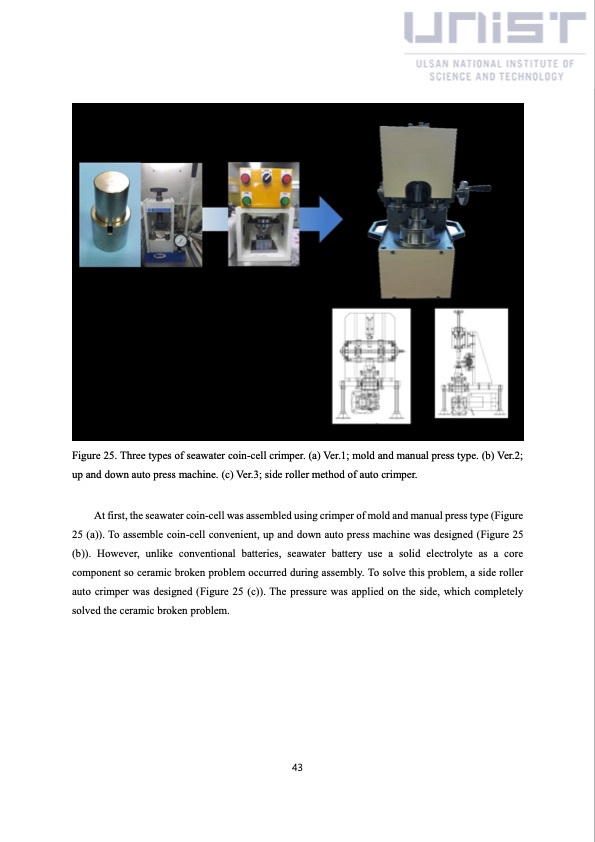 UNIST
ULSAN NATIONAL INSTITUTE OF SCIENCE AND TECHNOLOGY

Figure 25. Three types of seawater coin-cell crimper. (a) Ver.1; mold and manual press type. (b) Ver.2; up and down auto press machine. (c) Ver.3; side roller method of auto crimper.

At first, the seawater coin-cell was assembled using crimper of mold and manual press type (Figure 25 (a)). To assemble coin-cell convenient, up and down auto press machine was designed (Figure 25 (b)). However, unlike conventional batteries, seawater battery use a solid electrolyte as a core component so ceramic broken problem occurred during assembly. To solve this problem, a side roller auto crimper was designed (Figure 25 (c)). The pressure was applied on the side, which completely solved the ceramic broken problem.

43