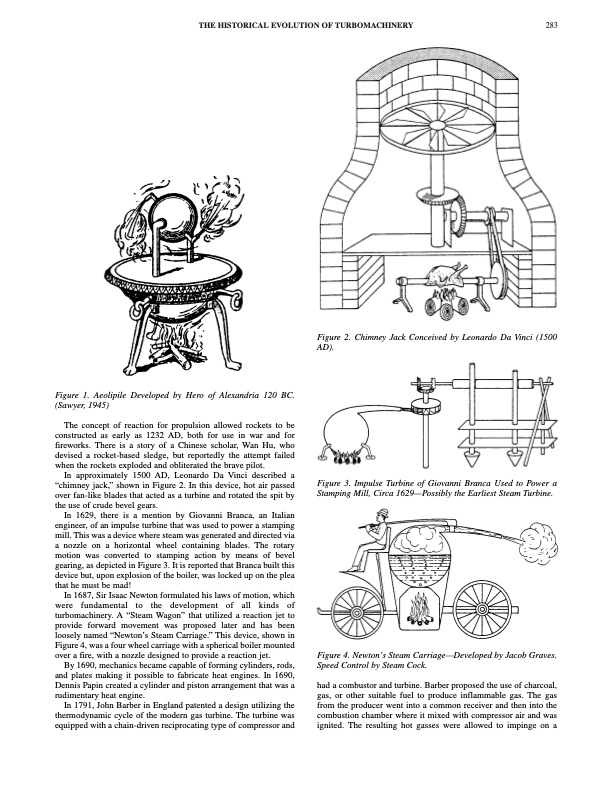 THE HISTORICAL EVOLUTION OF TURBOMACHINERY 283

Figure 1. Aeolipile Developed by Hero of Alexandria 120 BC. (Sawyer, 1945)

The concept of reaction for propulsion allowed rockets to be constructed as early as 1232 AD, both for use in war and for fireworks. There is a story of a Chinese scholar, Wan Hu, who devised a rocket-based sledge, but reportedly the attempt failed when the rockets exploded and obliterated the brave pilot.

In approximately 1500 AD, Leonardo Da Vinci described a "chimney jack," shown in Figure 2. In this device, hot air passed over fan-like blades that acted as a turbine and rotated the spit by the use of crude bevel gears.

In 1629, there is a mention by Giovanni Branca, an Italian engineer, of an impulse turbine that was used to power a stamping mill. This was a device where steam was generated and directed via a nozzle on a horizontal wheel containing blades. The rotary motion was converted to stamping action by means of bevel gearing, as depicted in Figure 3. It is reported that Branca built this device but, upon explosion of the boiler, was locked up on the plea that he must be mad!

In 1687, Sir Isaac Newton formulated his laws of motion, which were fundamental to the development of all kinds of turbomachinery. A "Steam Wagon" that utilized a reaction jet to provide forward movement was proposed later and has been loosely named "Newton's Steam Carriage." This device, shown in Figure 4, was a four wheel carriage with a spherical boiler mounted over a fire, with a nozzle designed to provide a reaction jet.

By 1690, mechanics became capable of forming cylinders, rods, and plates making it possible to fabricate heat engines. In 1690, Dennis Papin created a cylinder and piston arrangement that was a rudimentary heat engine.

In 1791, John Barber in England patented a design utilizing the thermodynamic cycle of the modern gas turbine. The turbine was equipped with a chain-driven reciprocating type of compressor and

Figure 2. Chimney Jack Conceived by Leonardo Da Vinci (1500 AD).

Figure 3. Impulse Turbine of Giovanni Branca Used to Power a Stamping Mill, Circa 1629—Possibly the Earliest Steam Turbine.

Figure 4. Newton's Steam Carriage—Developed by Jacob Graves. Speed Control by Steam Cock.

had a combustor and turbine. Barber proposed the use of charcoal, gas, or other suitable fuel to produce inflammable gas. The gas from the producer went into a common receiver and then into the combustion chamber where it mixed with compressor air and was ignited. The resulting hot gasses were allowed to impinge on a