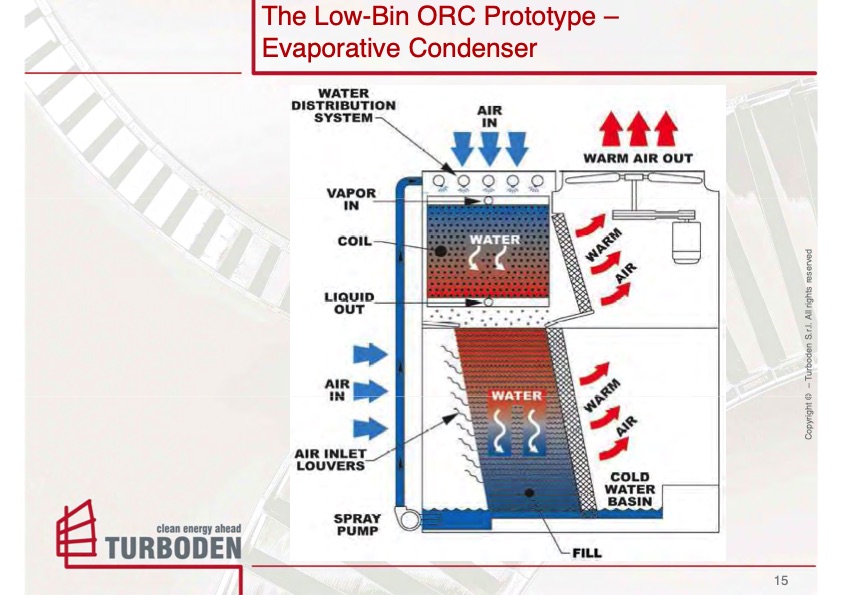 The Low-Bin ORC Prototype – Evaporative Condenser

WATER DISTRIBUTION SYSTEM

AIR IN

WARM AIR OUT

VAPOR IN

COIL

WATER

WARM AIR

LIQUID OUT

AIR IN

WATER

WARM AIR

AIR INLET LOUVERS

COLD WATER BASIN

SPRAY PUMP

FILL

Copyright © – Turboden S.r.l. All rights reserved

clean energy ahead
TURBODEN

15