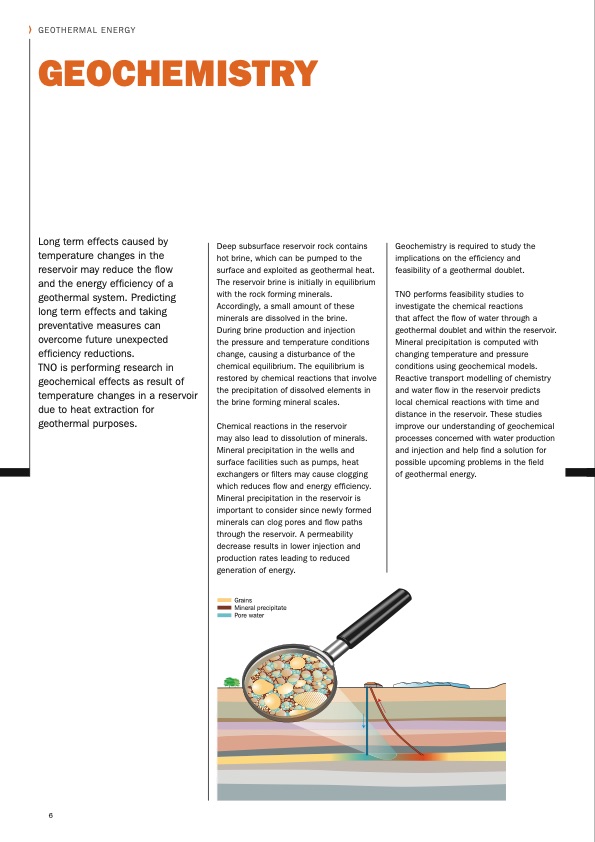 GEOTHERMAL ENERGY

GEOCHEMISTRY

Long term effects caused by temperature changes in the reservoir may reduce the flow and the energy efficiency of a geothermal system. Predicting long term effects and taking preventative measures can overcome future unexpected efficiency reductions.
TNO is performing research in geochemical effects as result of temperature changes in a reservoir due to heat extraction for geothermal purposes.

Deep subsurface reservoir rock contains hot brine, which can be pumped to the surface and exploited as geothermal heat. The reservoir brine is initially in equilibrium with the rock forming minerals. Accordingly, a small amount of these minerals are dissolved in the brine. During brine production and injection the pressure and temperature conditions change, causing a disturbance of the chemical equilibrium. The equilibrium is restored by chemical reactions that involve the precipitation of dissolved elements in the brine forming mineral scales.

Chemical reactions in the reservoir may also lead to dissolution of minerals. Mineral precipitation in the wells and surface facilities such as pumps, heat exchangers or filters may cause clogging which reduces flow and energy efficiency. Mineral precipitation in the reservoir is important to consider since newly formed minerals can clog pores and flow paths through the reservoir. A permeability decrease results in lower injection and production rates leading to reduced generation of energy.

Geochemistry is required to study the implications on the efficiency and feasibility of a geothermal doublet.

TNO performs feasibility studies to investigate the chemical reactions that affect the flow of water through a geothermal doublet and within the reservoir. Mineral precipitation is computed with changing temperature and pressure conditions using geochemical models. Reactive transport modelling of chemistry and water flow in the reservoir predicts local chemical reactions with time and distance in the reservoir. These studies improve our understanding of geochemical processes concerned with water production and injection and help find a solution for possible upcoming problems in the field of geothermal energy.

Grains
Mineral precipitate
Pore water

6