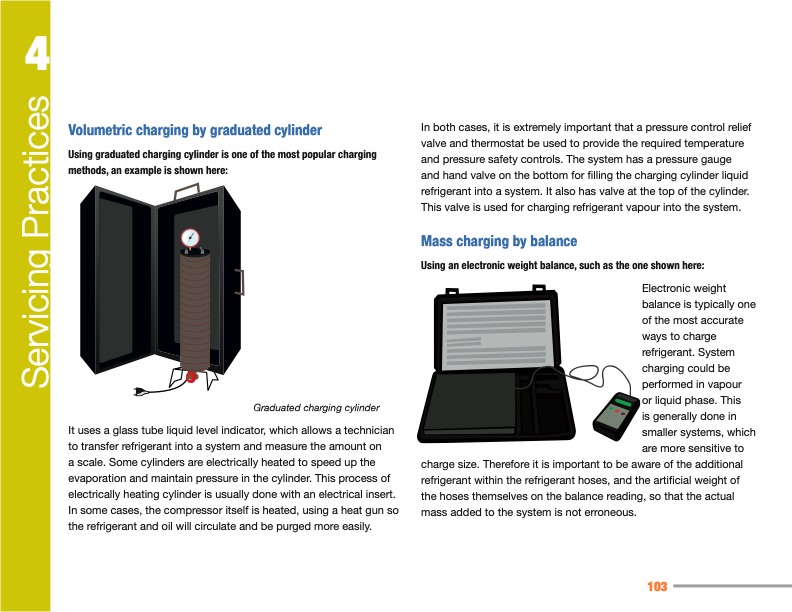 4

Servicing Practices

Volumetric charging by graduated cylinder

Using graduated charging cylinder is one of the most popular charging methods, an example is shown here:

Graduated charging cylinder

It uses a glass tube liquid level indicator, which allows a technician to transfer refrigerant into a system and measure the amount on a scale. Some cylinders are electrically heated to speed up the evaporation and maintain pressure in the cylinder. This process of electrically heating cylinder is usually done with an electrical insert. In some cases, the compressor itself is heated, using a heat gun so the refrigerant and oil will circulate and be purged more easily.

In both cases, it is extremely important that a pressure control relief valve and thermostat be used to provide the required temperature and pressure safety controls. The system has a pressure gauge and hand valve on the bottom for filling the charging cylinder liquid refrigerant into a system. It also has valve at the top of the cylinder. This valve is used for charging refrigerant vapour into the system.

Mass charging by balance

Using an electronic weight balance, such as the one shown here:

Electronic weight balance is typically one of the most accurate ways to charge refrigerant. System charging could be performed in vapour or liquid phase. This is generally done in smaller systems, which are more sensitive to charge size. Therefore it is important to be aware of the additional refrigerant within the refrigerant hoses, and the artificial weight of the hoses themselves on the balance reading, so that the actual mass added to the system is not erroneous.

103