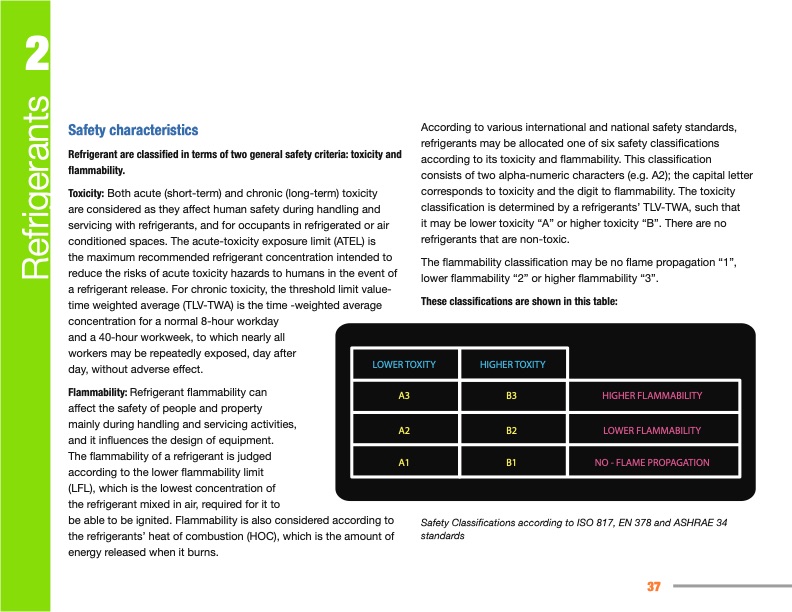 2

Refrigerants

Safety characteristics

Refrigerant are classified in terms of two general safety criteria: toxicity and flammability.

Toxicity: Both acute (short-term) and chronic (long-term) toxicity are considered as they affect human safety during handling and servicing with refrigerants, and for occupants in refrigerated or air conditioned spaces. The acute-toxicity exposure limit (ATEL) is the maximum recommended refrigerant concentration intended to reduce the risks of acute toxicity hazards to humans in the event of a refrigerant release. For chronic toxicity, the threshold limit value-time weighted average (TLV-TWA) is the time -weighted average concentration for a normal 8-hour workday and a 40-hour workweek, to which nearly all workers may be repeatedly exposed, day after day, without adverse effect.

Flammability: Refrigerant flammability can affect the safety of people and property mainly during handling and servicing activities, and it influences the design of equipment. The flammability of a refrigerant is judged according to the lower flammability limit (LFL), which is the lowest concentration of the refrigerant mixed in air, required for it to be able to be ignited. Flammability is also considered according to the refrigerants' heat of combustion (HOC), which is the amount of energy released when it burns.

According to various international and national safety standards, refrigerants may be allocated one of six safety classifications according to its toxicity and flammability. This classification consists of two alpha-numeric characters (e.g. A2); the capital letter corresponds to toxicity and the digit to flammability. The toxicity classification is determined by a refrigerants' TLV-TWA, such that it may be lower toxicity "A" or higher toxicity "B". There are no refrigerants that are non-toxic.

The flammability classification may be no flame propagation "1", lower flammability "2" or higher flammability "3".

These classifications are shown in this table:

| LOWER TOXITY | HIGHER TOXITY | |
|---|---|---|
| A3 | B3 | HIGHER FLAMMABILITY |
| A2 | B2 | LOWER FLAMMABILITY |
| A1 | B1 | NO - FLAME PROPAGATION |

Safety Classifications according to ISO 817, EN 378 and ASHRAE 34 standards

37