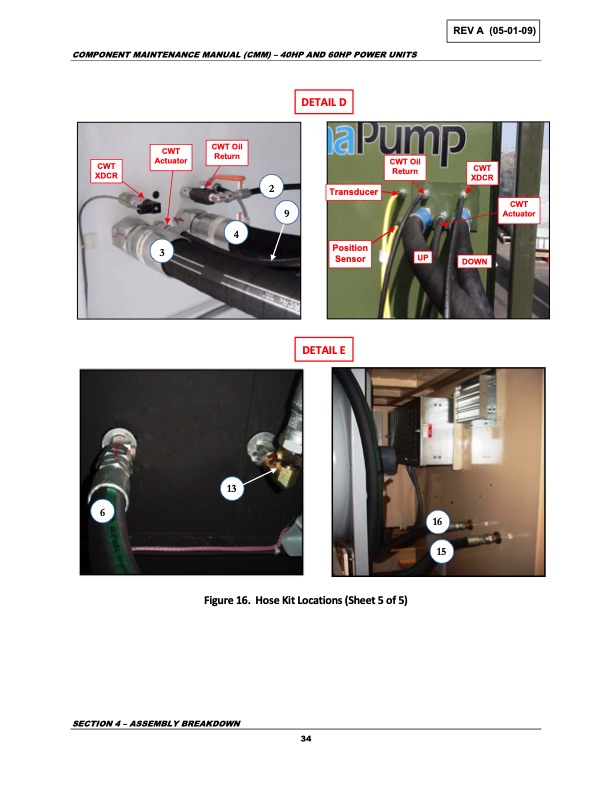 REV A (05-01-09)

COMPONENT MAINTENANCE MANUAL (CMM) – 40HP AND 60HP POWER UNITS

DETAIL D

CWT XDCR

CWT Actuator

CWT Oil Return

2

9

4

3

aPump

CWT Oil Return

CWT XDCR

Transducer

CWT Actuator

Position Sensor

UP

DOWN

DETAIL E

13

6

16

15

Figure 16. Hose Kit Locations (Sheet 5 of 5)

SECTION 4 – ASSEMBLY BREAKDOWN

34