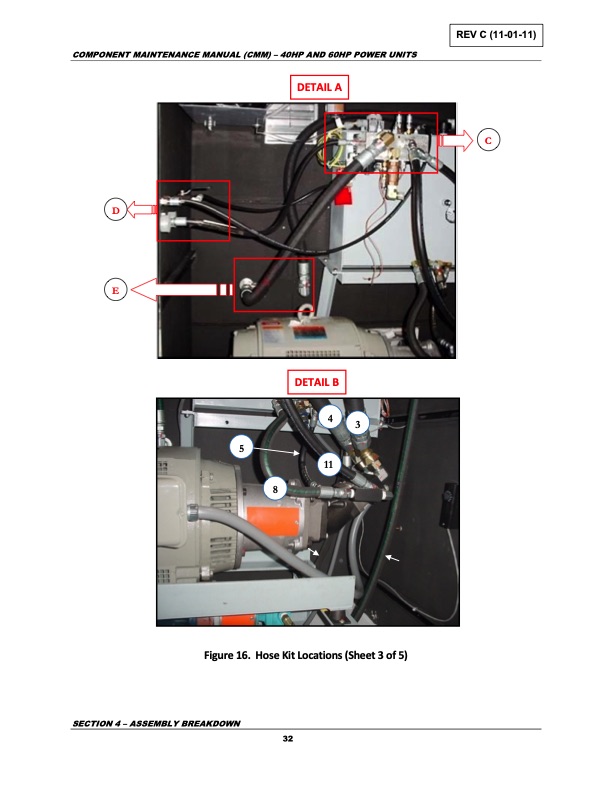 REV C (11-01-11)

COMPONENT MAINTENANCE MANUAL (CMM) – 40HP AND 60HP POWER UNITS

DETAIL A

C

D

E

DETAIL B

4

3

5

11

8

Figure 16. Hose Kit Locations (Sheet 3 of 5)

SECTION 4 – ASSEMBLY BREAKDOWN

32