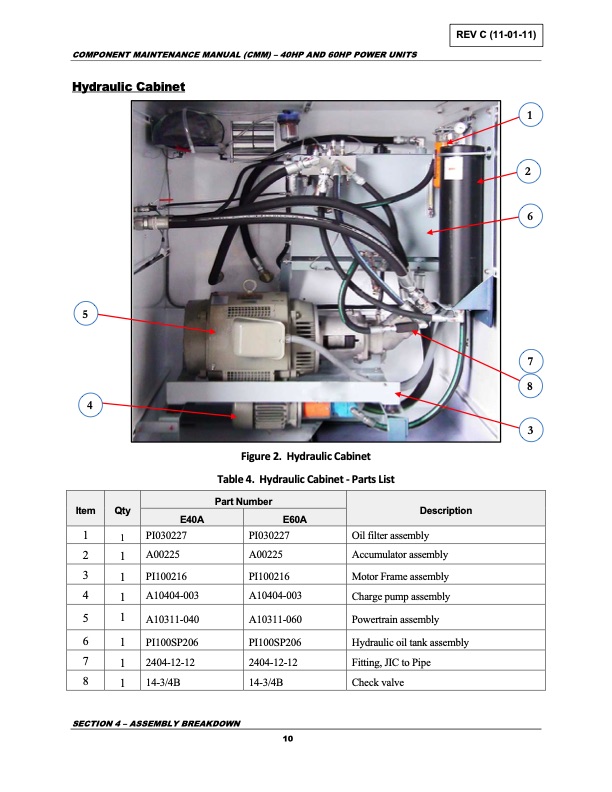 REV C (11-01-11)

COMPONENT MAINTENANCE MANUAL (CMM) – 40HP AND 60HP POWER UNITS

Hydraulic Cabinet

1
2
6
5
7
8
4
3

Figure 2. Hydraulic Cabinet

Table 4. Hydraulic Cabinet - Parts List

| Item | Qty | Part Number E40A | Part Number E60A | Description |
|---|---|---|---|---|
| 1 | 1 | PI030227 | PI030227 | Oil filter assembly |
| 2 | 1 | A00225 | A00225 | Accumulator assembly |
| 3 | 1 | PI100216 | PI100216 | Motor Frame assembly |
| 4 | 1 | A10404-003 | A10404-003 | Charge pump assembly |
| 5 | 1 | A10311-040 | A10311-060 | Powertrain assembly |
| 6 | 1 | PI100SP206 | PI100SP206 | Hydraulic oil tank assembly |
| 7 | 1 | 2404-12-12 | 2404-12-12 | Fitting, JIC to Pipe |
| 8 | 1 | 14-3/4B | 14-3/4B | Check valve |

SECTION 4 – ASSEMBLY BREAKDOWN

10