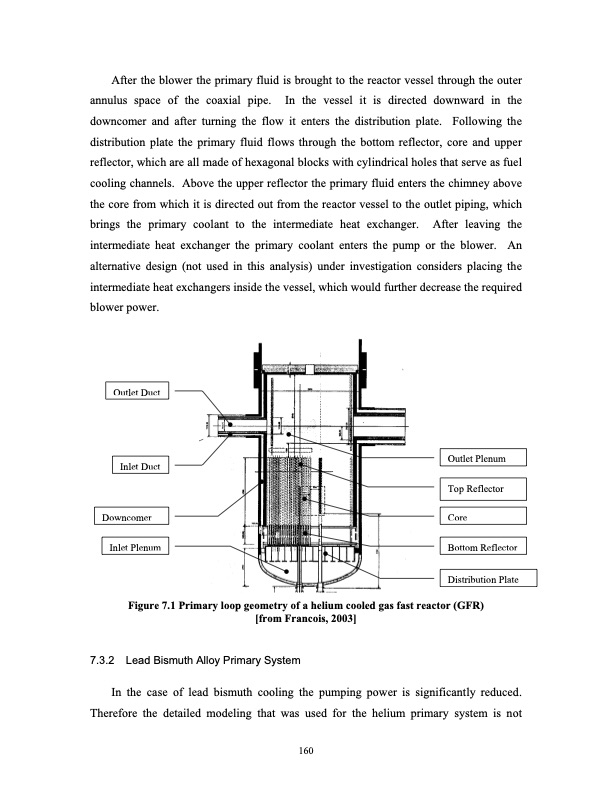 After the blower the primary fluid is brought to the reactor vessel through the outer annulus space of the coaxial pipe. In the vessel it is directed downward in the downcomer and after turning the flow it enters the distribution plate. Following the distribution plate the primary fluid flows through the bottom reflector, core and upper reflector, which are all made of hexagonal blocks with cylindrical holes that serve as fuel cooling channels. Above the upper reflector the primary fluid enters the chimney above the core from which it is directed out from the reactor vessel to the outlet piping, which brings the primary coolant to the intermediate heat exchanger. After leaving the intermediate heat exchanger the primary coolant enters the pump or the blower. An alternative design (not used in this analysis) under investigation considers placing the intermediate heat exchangers inside the vessel, which would further decrease the required blower power.

Outlet Duct

Inlet Duct

Downcomer

Inlet Plenum

Outlet Plenum

Top Reflector

Core

Bottom Reflector

Distribution Plate

Figure 7.1 Primary loop geometry of a helium cooled gas fast reactor (GFR) [from Francois, 2003]

7.3.2 Lead Bismuth Alloy Primary System

In the case of lead bismuth cooling the pumping power is significantly reduced. Therefore the detailed modeling that was used for the helium primary system is not

160