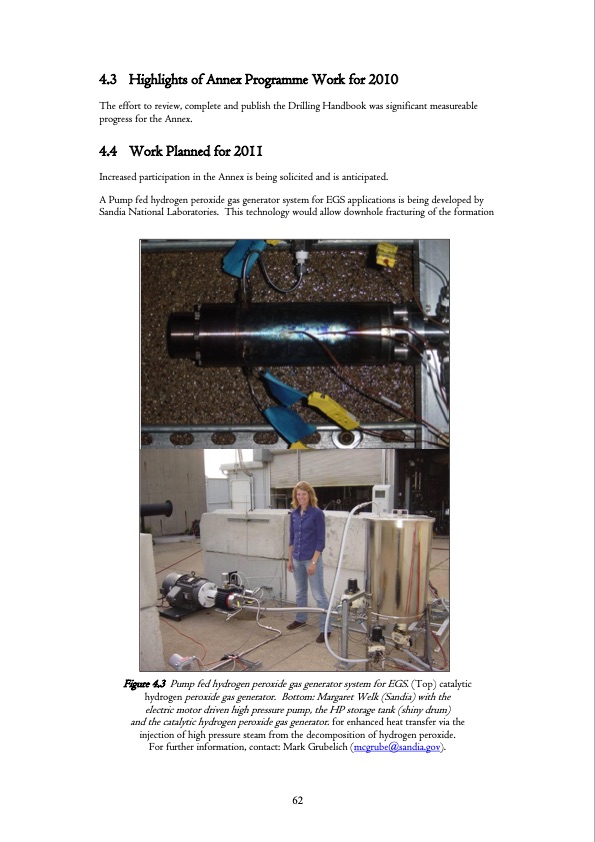 4.3 Highlights of Annex Programme Work for 2010

The effort to review, complete and publish the Drilling Handbook was significant measureable progress for the Annex.

4.4 Work Planned for 2011

Increased participation in the Annex is being solicited and is anticipated.

A Pump fed hydrogen peroxide gas generator system for EGS applications is being developed by Sandia National Laboratories. This technology would allow downhole fracturing of the formation

Figure 4.3 Pump fed hydrogen peroxide gas generator system for EGS. (Top) catalytic hydrogen peroxide gas generator. Bottom: Margaret Welk (Sandia) with the electric motor driven high pressure pump, the HP storage tank (shiny drum) and the catalytic hydrogen peroxide gas generator. for enhanced heat transfer via the injection of high pressure steam from the decomposition of hydrogen peroxide. For further information, contact: Mark Grubelich (mcgrube@sandia.gov).

62