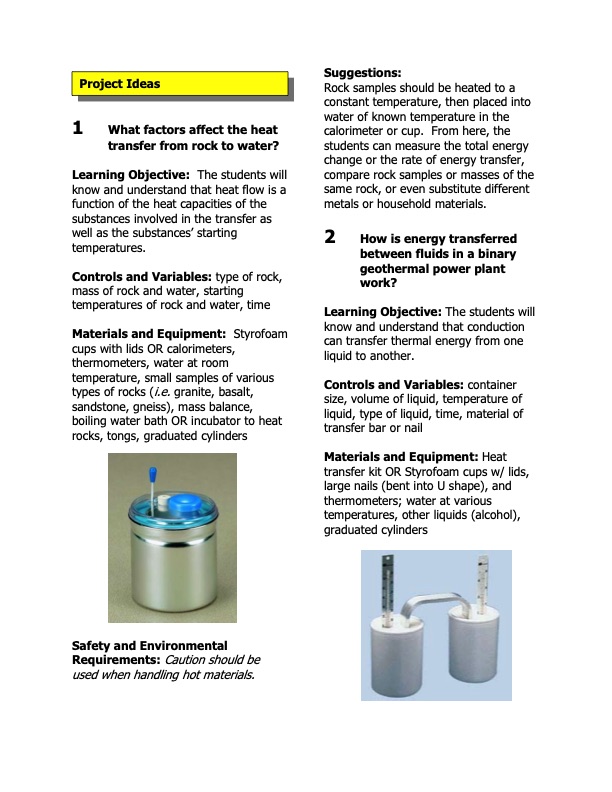 Project Ideas

1 What factors affect the heat transfer from rock to water?

Learning Objective: The students will know and understand that heat flow is a function of the heat capacities of the substances involved in the transfer as well as the substances' starting temperatures.

Controls and Variables: type of rock, mass of rock and water, starting temperatures of rock and water, time

Materials and Equipment: Styrofoam cups with lids OR calorimeters, thermometers, water at room temperature, small samples of various types of rocks (i.e. granite, basalt, sandstone, gneiss), mass balance, boiling water bath OR incubator to heat rocks, tongs, graduated cylinders

Safety and Environmental Requirements: Caution should be used when handling hot materials.

Suggestions:
Rock samples should be heated to a constant temperature, then placed into water of known temperature in the calorimeter or cup. From here, the students can measure the total energy change or the rate of energy transfer, compare rock samples or masses of the same rock, or even substitute different metals or household materials.

2 How is energy transferred between fluids in a binary geothermal power plant work?

Learning Objective: The students will know and understand that conduction can transfer thermal energy from one liquid to another.

Controls and Variables: container size, volume of liquid, temperature of liquid, type of liquid, time, material of transfer bar or nail

Materials and Equipment: Heat transfer kit OR Styrofoam cups w/ lids, large nails (bent into U shape), and thermometers; water at various temperatures, other liquids (alcohol), graduated cylinders