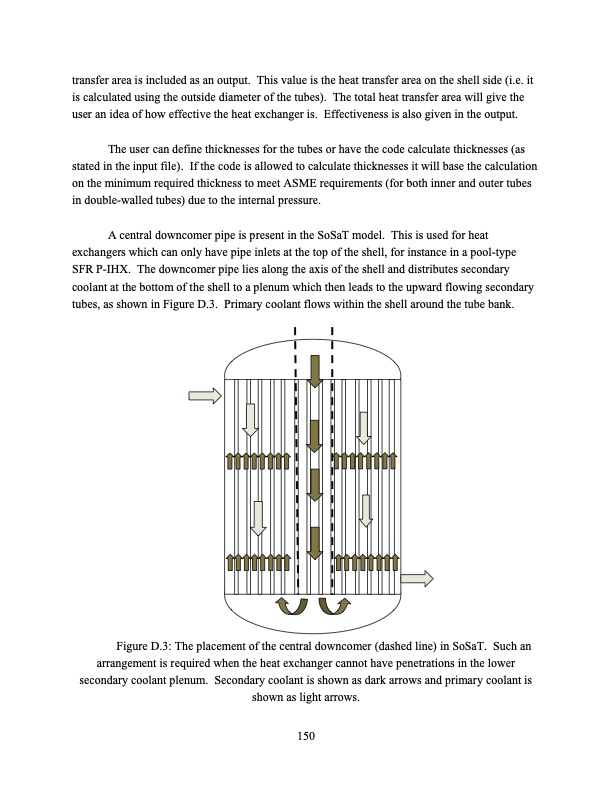 transfer area is included as an output. This value is the heat transfer area on the shell side (i.e. it is calculated using the outside diameter of the tubes). The total heat transfer area will give the user an idea of how effective the heat exchanger is. Effectiveness is also given in the output.

The user can define thicknesses for the tubes or have the code calculate thicknesses (as stated in the input file). If the code is allowed to calculate thicknesses it will base the calculation on the minimum required thickness to meet ASME requirements (for both inner and outer tubes in double-walled tubes) due to the internal pressure.

A central downcomer pipe is present in the SoSaT model. This is used for heat exchangers which can only have pipe inlets at the top of the shell, for instance in a pool-type SFR P-IHX. The downcomer pipe lies along the axis of the shell and distributes secondary coolant at the bottom of the shell to a plenum which then leads to the upward flowing secondary tubes, as shown in Figure D.3. Primary coolant flows within the shell around the tube bank.

Figure D.3: The placement of the central downcomer (dashed line) in SoSaT. Such an arrangement is required when the heat exchanger cannot have penetrations in the lower secondary coolant plenum. Secondary coolant is shown as dark arrows and primary coolant is shown as light arrows.

150