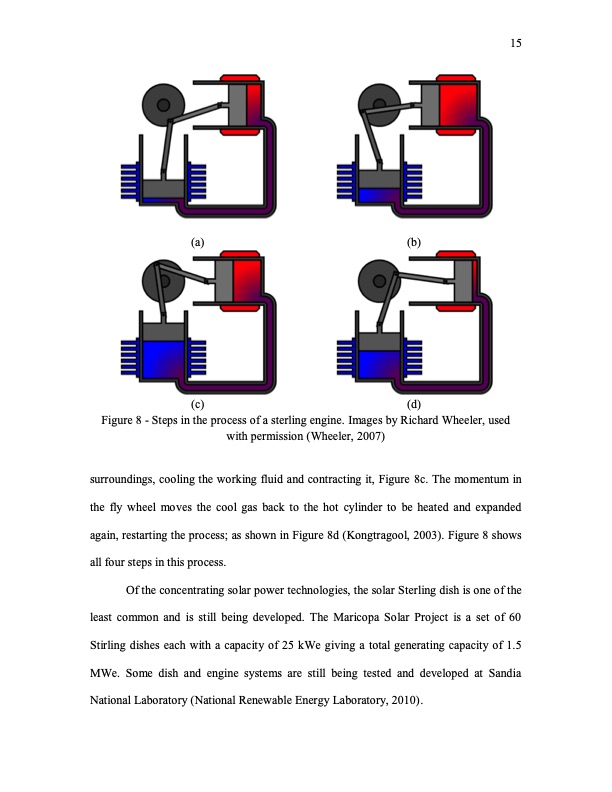 15

(a)

(b)

(c)

(d)

Figure 8 - Steps in the process of a sterling engine. Images by Richard Wheeler, used with permission (Wheeler, 2007)

surroundings, cooling the working fluid and contracting it, Figure 8c. The momentum in the fly wheel moves the cool gas back to the hot cylinder to be heated and expanded again, restarting the process; as shown in Figure 8d (Kongtragool, 2003). Figure 8 shows all four steps in this process.

Of the concentrating solar power technologies, the solar Sterling dish is one of the least common and is still being developed. The Maricopa Solar Project is a set of 60 Stirling dishes each with a capacity of 25 kWe giving a total generating capacity of 1.5 MWe. Some dish and engine systems are still being tested and developed at Sandia National Laboratory (National Renewable Energy Laboratory, 2010).