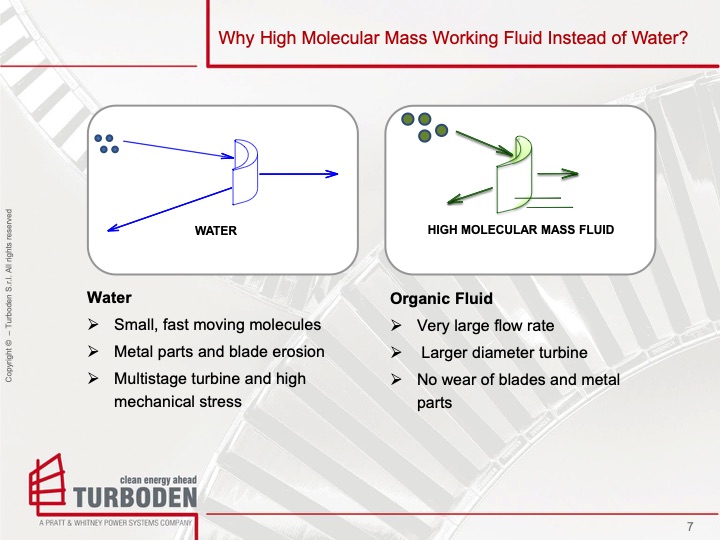 Why High Molecular Mass Working Fluid Instead of Water?

WATER

HIGH MOLECULAR MASS FLUID

Water
➢ Small, fast moving molecules
➢ Metal parts and blade erosion
➢ Multistage turbine and high mechanical stress

Organic Fluid
➢ Very large flow rate
➢ Larger diameter turbine
➢ No wear of blades and metal parts

Copyright © – Turboden S.r.l. All rights reserved

clean energy ahead
TURBODEN
A PRATT & WHITNEY POWER SYSTEMS COMPANY

7